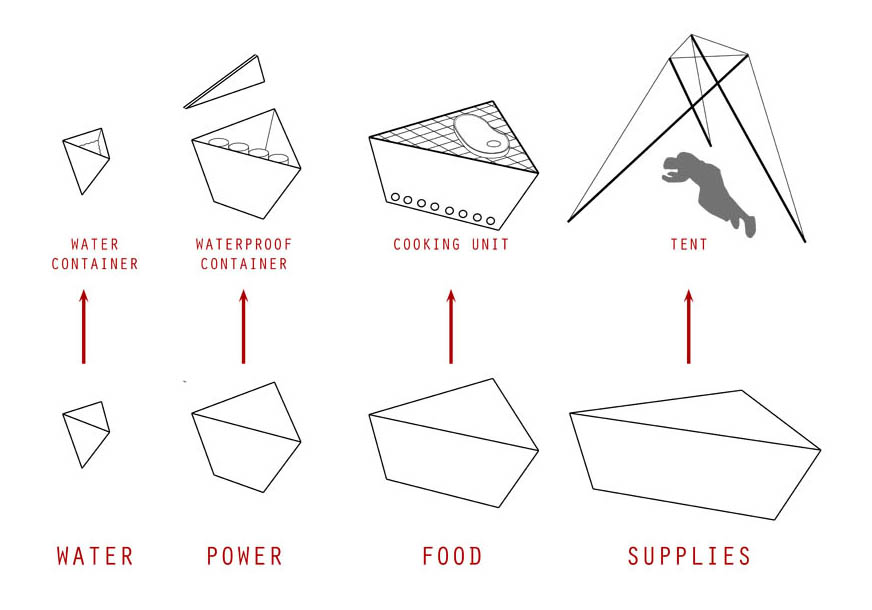 WATER CONTAINER

WATERPROOF CONTAINER

COOKING UNIT

TENT

WATER

POWER

FOOD

SUPPLIES